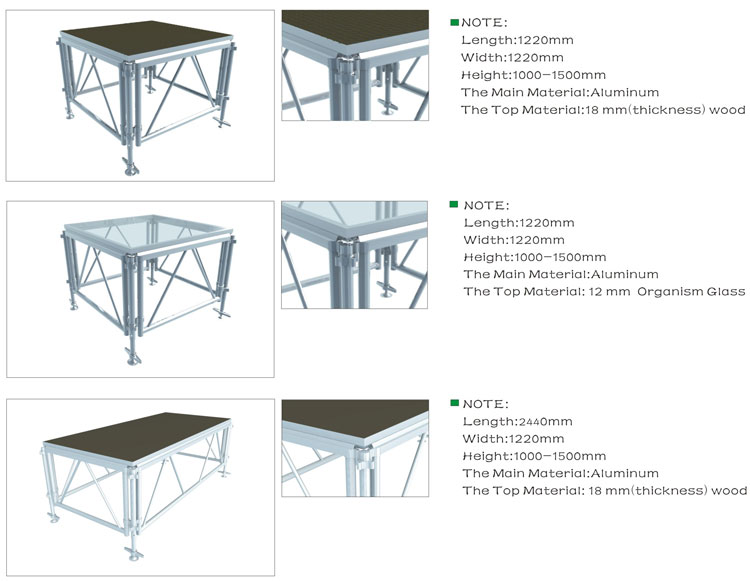 NOTE:
Length:1220mm
Width:1220mm
Height:1000-1500mm
The Main Material:Aluminum
The Top Material:18 mm(thickness) wood

NOTE:
Length:1220mm
Width:1220mm
Height:1000-1500mm
The Main Material:Aluminum
The Top Material: 12 mm Organism Glass

NOTE:
Length:2440mm
Width:1220mm
Height:1000-1500mm
The Main Material:Aluminum
The Top Material: 18 mm(thickness) wood